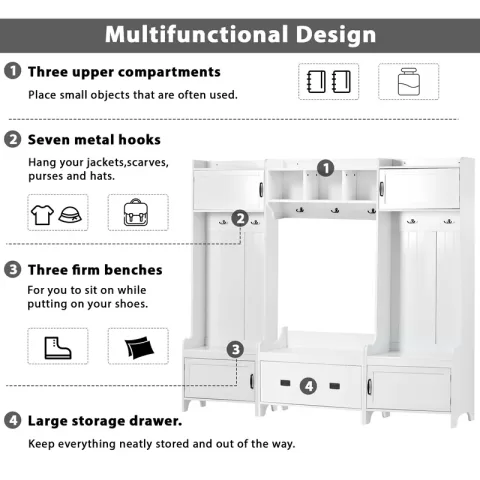 Multifunctional Design

1 Three upper compartments

Place small objects that are often used.

2 Seven metal hooks

Hang your jackets,scarves, purses and hats.

3 Three firm benches

For you to sit on while putting on your shoes.

4 Large storage drawer.

Keep everything neatly stored and out of the way.

1

2

3

4