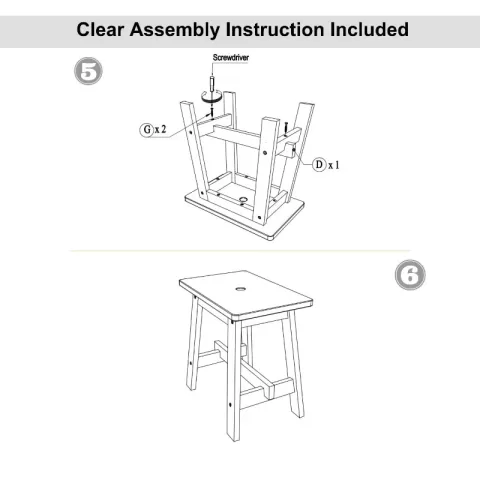 Clear Assembly Instruction Included

5

Screwdriver

G x 2

D x 1

6