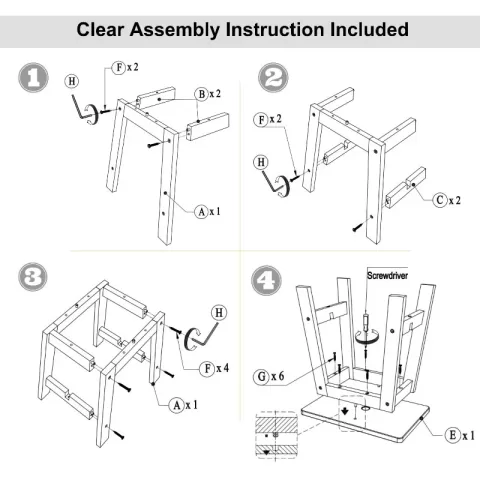 Clear Assembly Instruction Included

1

H

F x 2

B x 2

A x 1

2

F x 2

H

C x 2

3

H

F x 4

A x 1

4

Screwdriver

G x 6

E x 1